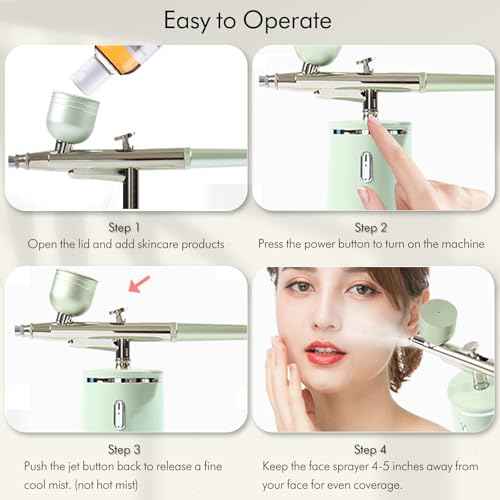 Easy to Operate

Step 1
Open the lid and add skincare products

Step 2
Press the power button to turn on the machine

Step 3
Push the jet button back to release a fine cool mist. (not hot mist)

Step 4
Keep the face sprayer 4-5 inches away from your face for even coverage.