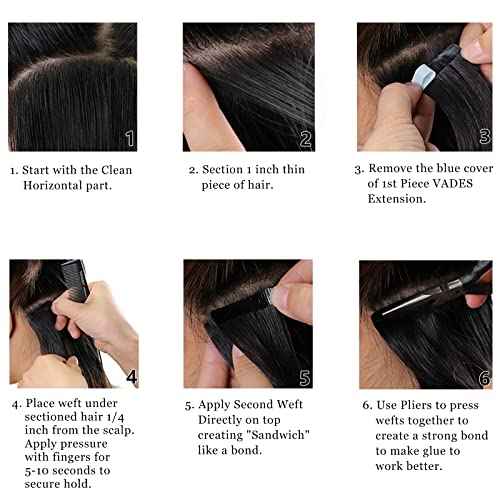 1

1. Start with the Clean Horizontal part.

2

2. Section 1 inch thin piece of hair.

3

3. Remove the blue cover of 1st Piece VADES Extension.

4

4. Place weft under sectioned hair 1/4 inch from the scalp. Apply pressure with fingers for 5-10 seconds to secure hold.

5

5. Apply Second Weft Directly on top creating "Sandwich" like a bond.

6

6. Use Pliers to press wefts together to create a strong bond to make glue to work better.