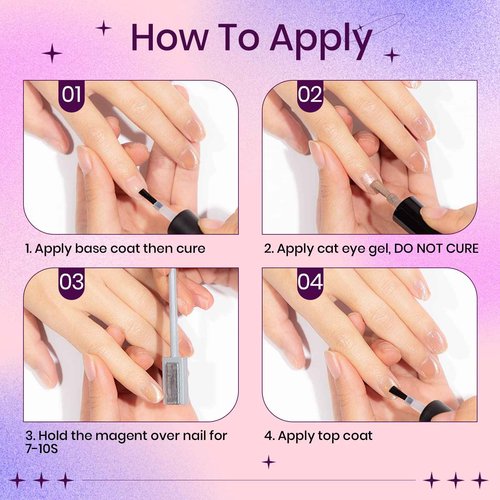 How To Apply

01

1. Apply base coat then cure

02

2. Apply cat eye gel, DO NOT CURE

03

3. Hold the magent over nail for 7-10S

04

4. Apply top coat