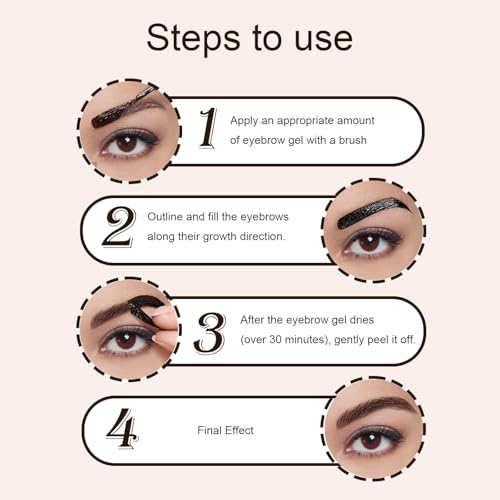 Steps to use

1 Apply an appropriate amount of eyebrow gel with a brush

2 Outline and fill the eyebrows along their growth direction.

3 After the eyebrow gel dries (over 30 minutes), gently peel it off.

4 Final Effect