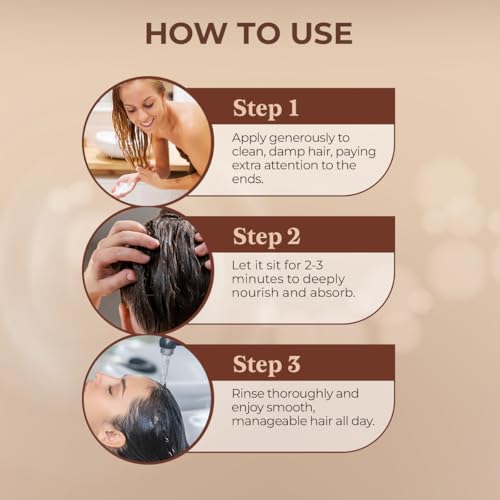 HOW TO USE

Step 1

Apply generously to clean, damp hair, paying extra attention to the ends.

Step 2

Let it sit for 2-3 minutes to deeply nourish and absorb.

Step 3

Rinse thoroughly and enjoy smooth, manageable hair all day.