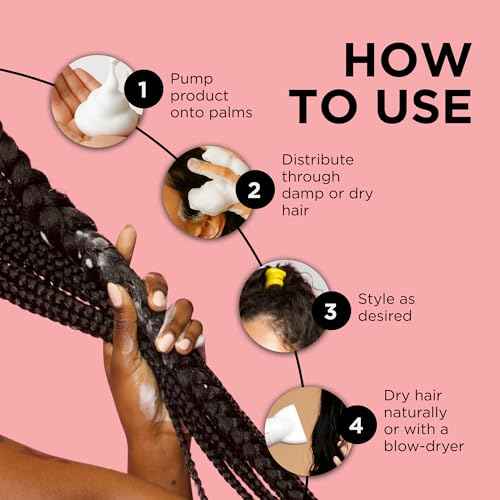 HOW TO USE

1 Pump product onto palms

2 Distribute through damp or dry hair

3 Style as desired

4 Dry hair naturally or with a blow-dryer