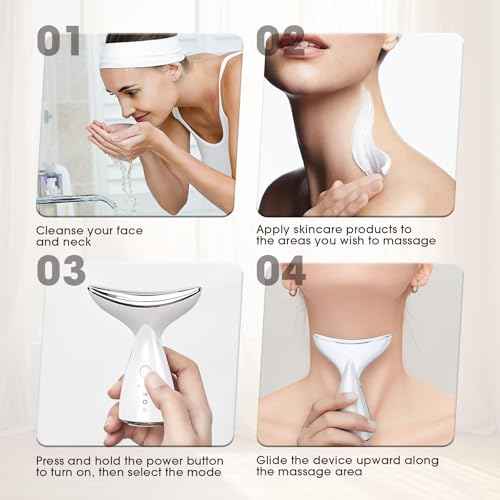 01

Cleanse your face and neck

02

Apply skincare products to the areas you wish to massage

03

Press and hold the power button to turn on, then select the mode

04

Glide the device upward along the massage area