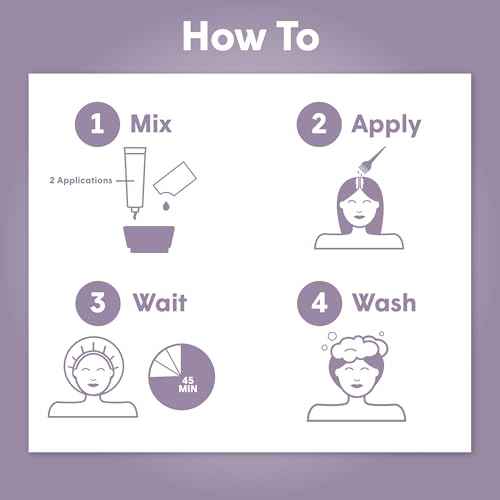 How To

1 Mix

2 Applications

2 Apply

3 Wait

45 MIN

4 Wash