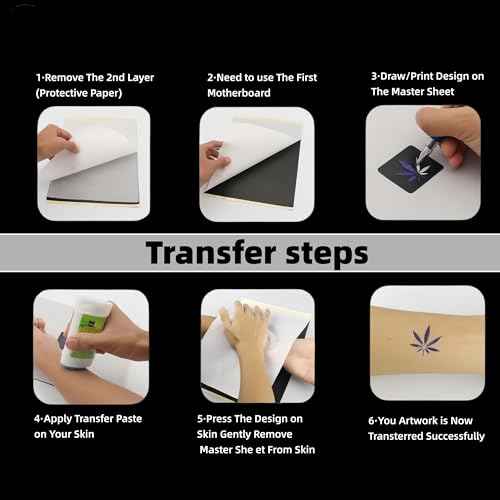 1·Remove The 2nd Layer (Protective Paper)

2·Need to use The First Motherboard

3·Draw/Print Design on The Master Sheet

Transfer steps

4·Apply Transfer Paste on Your Skin

5·Press The Design on Skin Gently Remove Master She et From Skin

6·You Artwork is Now Transterred Successfully