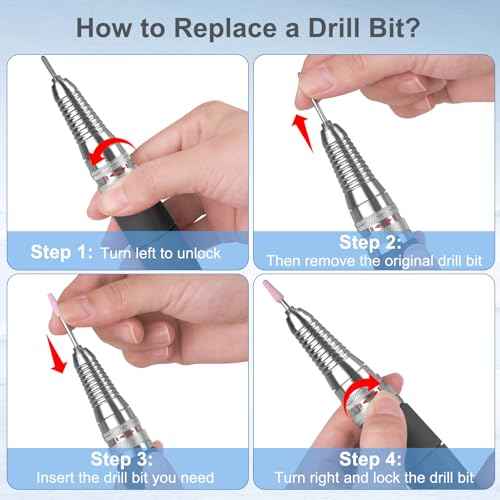 How to Replace a Drill Bit?

Step 1: Turn left to unlock

Step 2:
Then remove the original drill bit

Step 3:
Insert the drill bit you need

Step 4:
Turn right and lock the drill bit