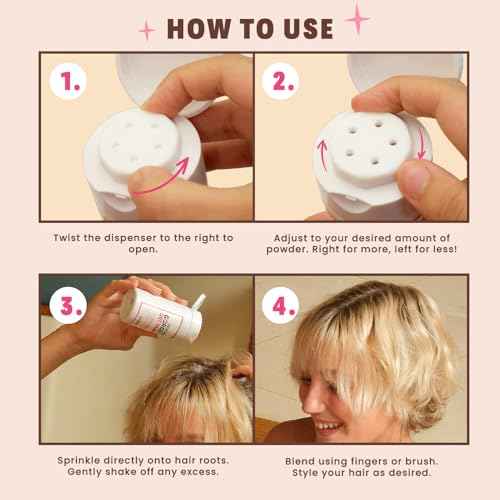 HOW TO USE

1.

Twist the dispenser to the right to open.

2.

Adjust to your desired amount of powder. Right for more, left for less!

3.

Sprinkle directly onto hair roots. Gently shake off any excess.

4.

Blend using fingers or brush. Style your hair as desired.