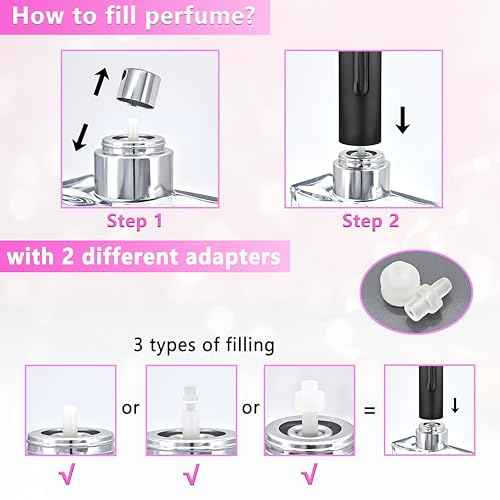 How to fill perfume?

Step 1

Step 2

with 2 different adapters

3 types of filling

or or =

√ √ √