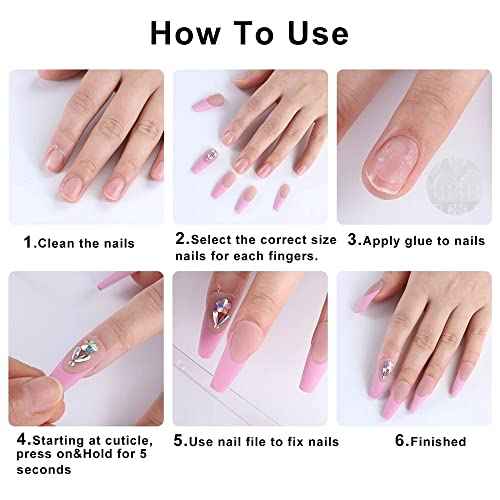 How To Use

1.Clean the nails

2.Select the correct size nails for each fingers.

3.Apply glue to nails

4.Starting at cuticle, press on&Hold for 5 seconds

5.Use nail file to fix nails

6.Finished