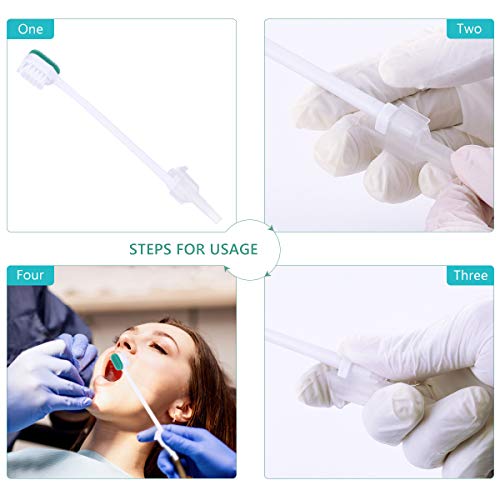 One

Two

STEPS FOR USAGE

Four

Three