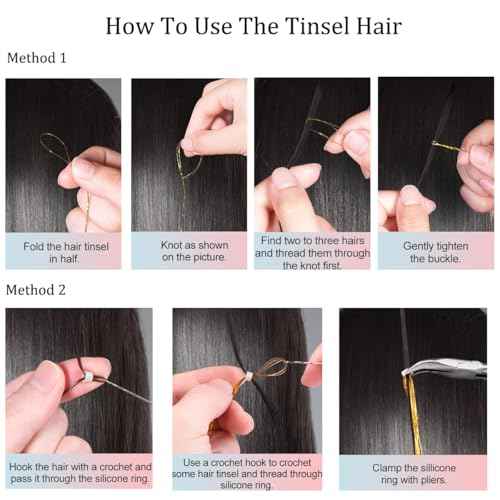 How To Use The Tinsel Hair

Method 1

Fold the hair tinsel in half.

Knot as shown on the picture.

Find two to three hairs and thread them through the knot first.

Gently tighten the buckle.

Method 2

Hook the hair with a crochet and pass it through the silicone ring.

Use a crochet hook to crochet some hair tinsel and thread through silicone ring.

Clamp the silicone ring with pliers.