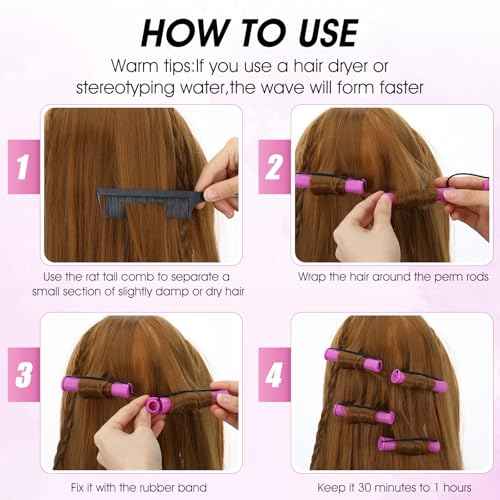 HOW TO USE

Warm tips:If you use a hair dryer or stereotyping water,the wave will form faster

1

Use the rat tail comb to separate a small section of slightly damp or dry hair

2

Wrap the hair around the perm rods

3

Fix it with the rubber band

4

Keep it 30 minutes to 1 hours