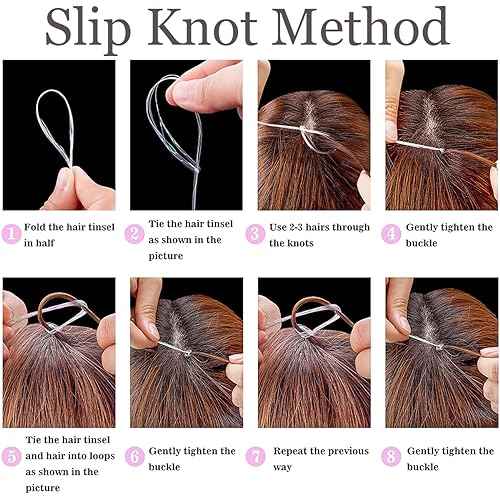 Slip Knot Method

1 Fold the hair tinsel in half

2 Tie the hair tinsel as shown in the picture

3 Use 2-3 hairs through the knots

4 Gently tighten the buckle

5 Tie the hair tinsel and hair into loops as shown in the picture

6 Gently tighten the buckle

7 Repeat the previous way

8 Gently tighten the buckle