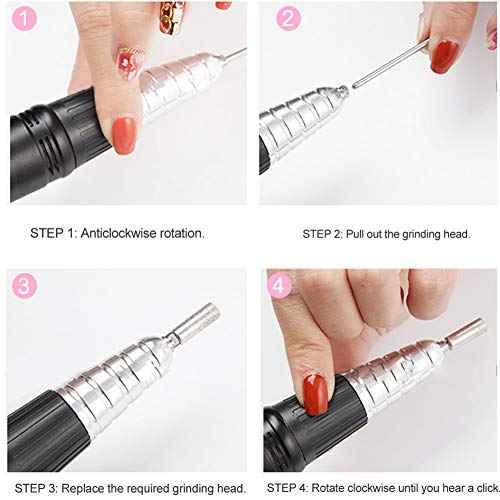 1

STEP 1: Anticlockwise rotation.

2

STEP 2: Pull out the grinding head.

3

STEP 3: Replace the required grinding head.

4

STEP 4: Rotate clockwise until you hear a click.