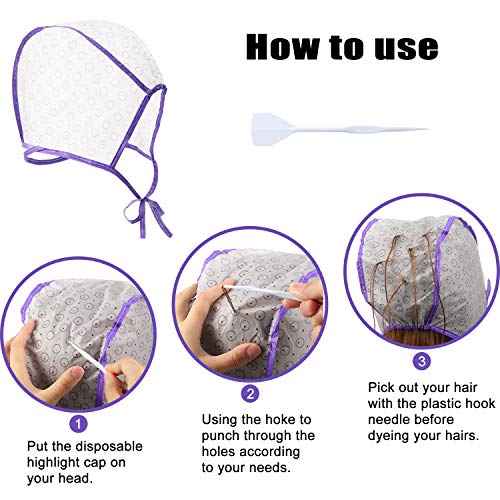 How to use

1
Put the disposable highlight cap on your head.

2
Using the hoke to punch through the holes according to your needs.

3
Pick out your hair with the plastic hook needle before dyeing your hairs.