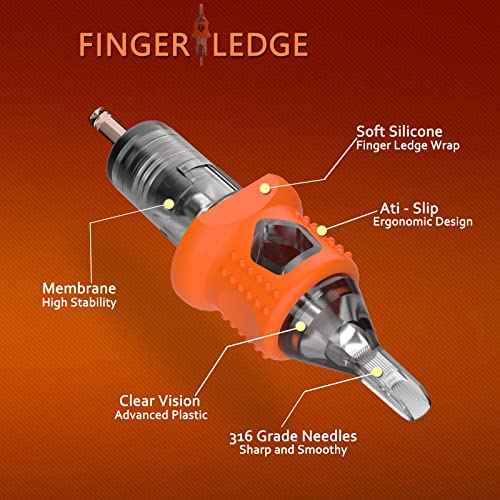 FINGER LEDGE

Soft Silicone
Finger Ledge Wrap

Ati - Slip
Ergonomic Design

Membrane
High Stability

Clear Vision
Advanced Plastic

316 Grade Needles
Sharp and Smoothy