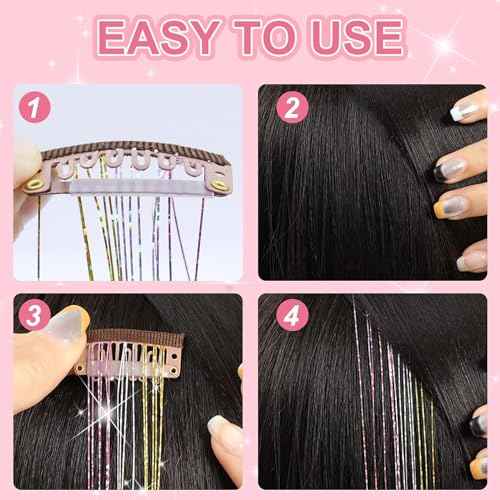 EASY TO USE

1

2

3

4