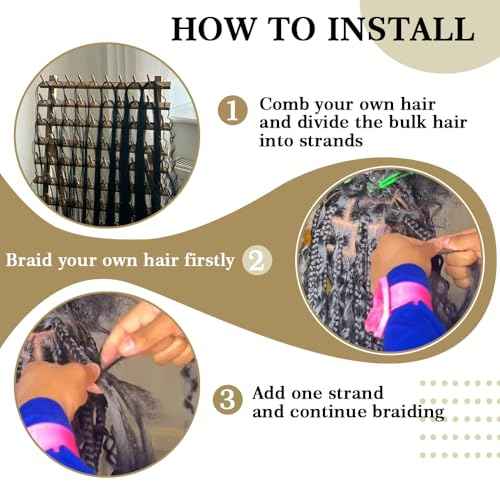 HOW TO INSTALL

1 Comb your own hair and divide the bulk hair into strands

Braid your own hair firstly 2

3 Add one strand and continue braiding