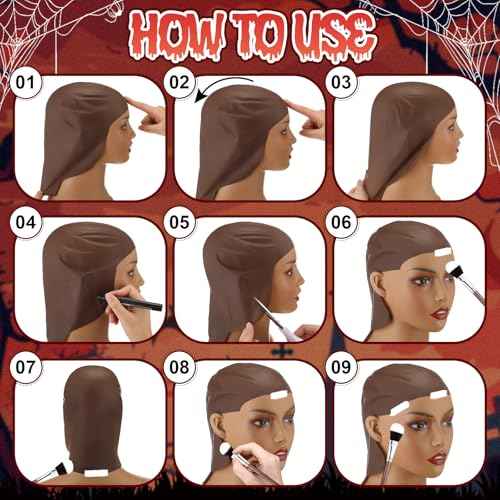 HOW TO USE

01

02

03

04

05

06

07

08

09