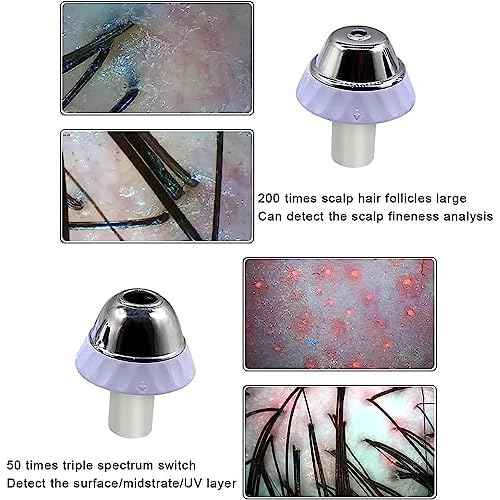 200 times scalp hair follicles large
Can detect the scalp fineness analysis

50 times triple spectrum switch
Detect the surface/midstrate/UV layer