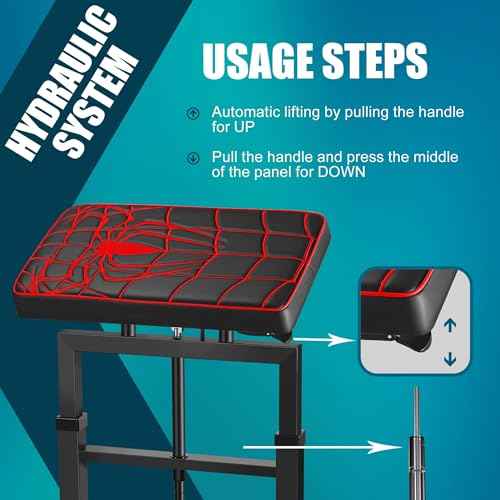 HYDRAULIC SYSTEM

USAGE STEPS

Automatic lifting by pulling the handle for UP

Pull the handle and press the middle of the panel for DOWN