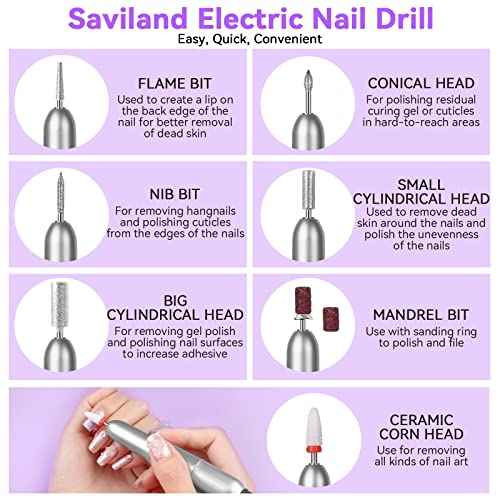 Saviland Electric Nail Drill
Easy, Quick, Convenient

FLAME BIT
Used to create a lip on the back edge of the nail for better removal of dead skin

CONICAL HEAD
For polishing residual curing gel or cuticles in hard-to-reach areas

NIB BIT
For removing hangnails and polishing cuticles from the edges of the nails

SMALL CYLINDRICAL HEAD
Used to remove dead skin around the nails and polish the unevenness of the nails

BIG CYLINDRICAL HEAD
For removing gel polish and polishing nail surfaces to increase adhesive

MANDREL BIT
Use with sanding ring to polish and file

CERAMIC CORN HEAD
Use for removing all kinds of nail art