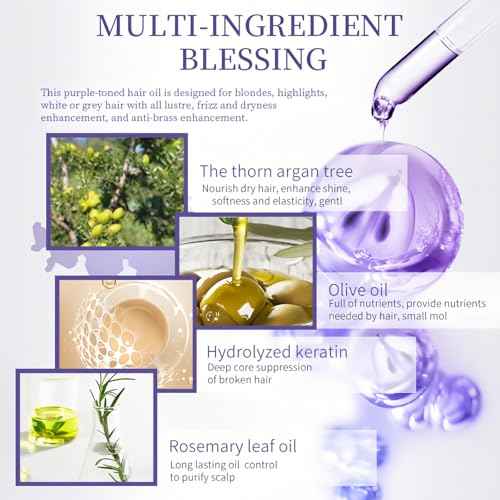 MULTI-INGREDIENT BLESSING

This purple-toned hair oil is designed for blondes, highlights, white or grey hair with all lustre, frizz and dryness enhancement, and anti-brass enhancement.

The thorn argan tree
Nourish dry hair, enhance shine, softness and elasticity, gentl

Olive oil
Full of nutrients, provide nutrients needed by hair, small mol

Hydrolyzed keratin
Deep core suppression of broken hair

Rosemary leaf oil
Long lasting oil control to purify scalp