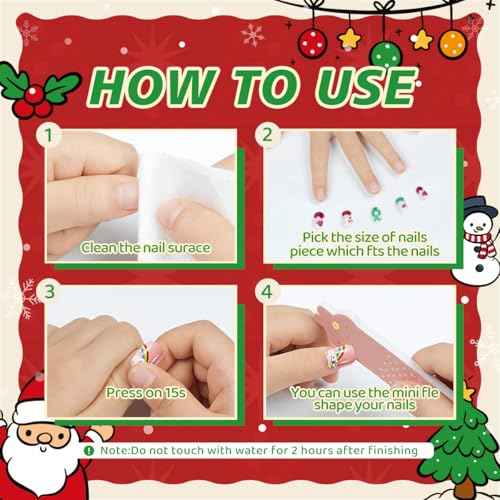 HOW TO USE

1
Clean the nail surace

2
Pick the size of nails piece which fts the nails

3
Press on 15s

4
You can use the mini fle shape your nails

Note:Do not touch with water for 2 hours after finishing