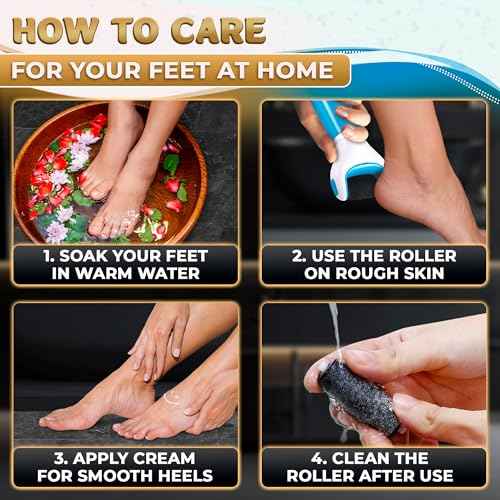 HOW TO CARE
FOR YOUR FEET AT HOME

1. SOAK YOUR FEET IN WARM WATER

2. USE THE ROLLER ON ROUGH SKIN

3. APPLY CREAM FOR SMOOTH HEELS

4. CLEAN THE ROLLER AFTER USE