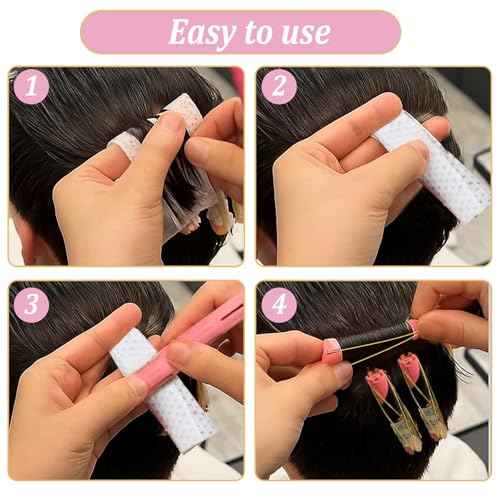 Easy to use

1

2

3

4