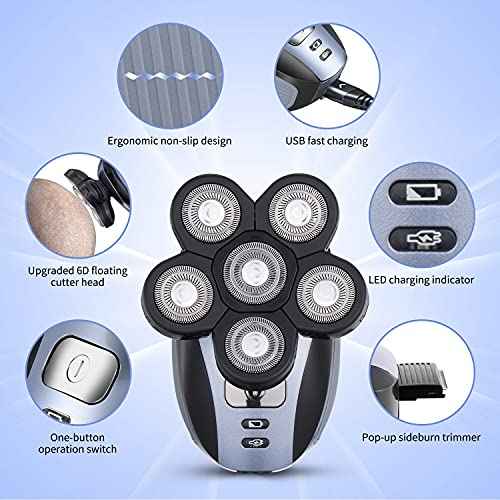 Ergonomic non-slip design

USB fast charging

Upgraded 6D floating cutter head

LED charging indicator

One-button operation switch

Pop-up sideburn trimmer