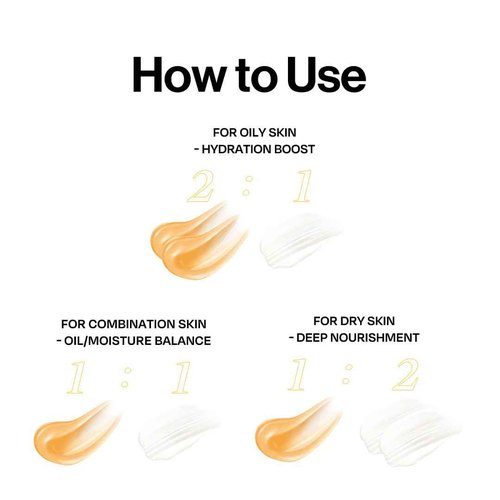 How to Use

FOR OILY SKIN
- HYDRATION BOOST

2 : 1

FOR COMBINATION SKIN
- OIL/MOISTURE BALANCE

1 : 1

FOR DRY SKIN
- DEEP NOURISHMENT

1 : 2