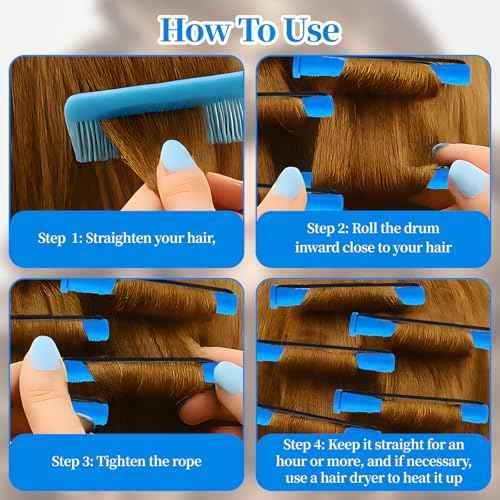 How To Use

Step 1: Straighten your hair,

Step 2: Roll the drum inward close to your hair

Step 3: Tighten the rope

Step 4: Keep it straight for an hour or more, and if necessary, use a hair dryer to heat it up