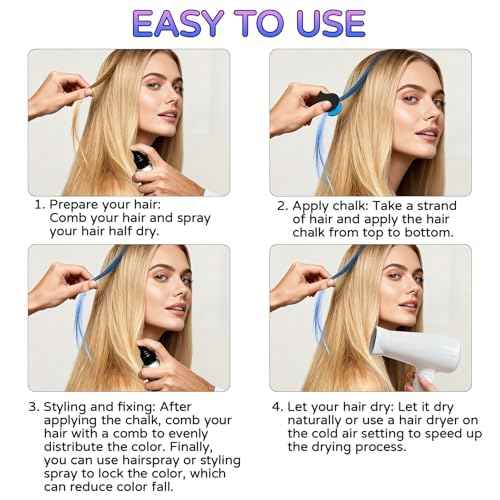 EASY TO USE

1. Prepare your hair: Comb your hair and spray your hair half dry.

2. Apply chalk: Take a strand of hair and apply the hair chalk from top to bottom.

3. Styling and fixing: After applying the chalk, comb your hair with a comb to evenly distribute the color. Finally, you can use hairspray or styling spray to lock the color, which can reduce color fall.

4. Let your hair dry: Let it dry naturally or use a hair dryer on the cold air setting to speed up the drying process.