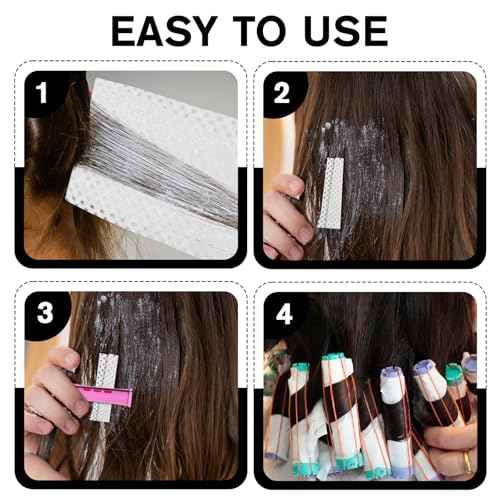 EASY TO USE

1

2

3

4