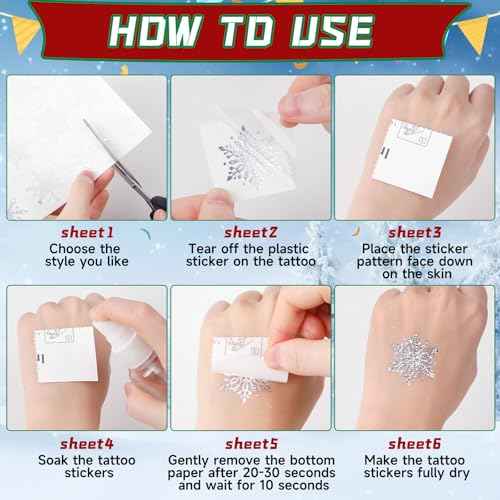 HOW TO USE

sheet1
Choose the style you like

sheet2
Tear off the plastic sticker on the tattoo

sheet3
Place the sticker pattern face down on the skin

sheet4
Soak the tattoo stickers

sheet5
Gently remove the bottom paper after 20-30 seconds and wait for 10 seconds

sheet6
Make the tattoo stickers fully dry