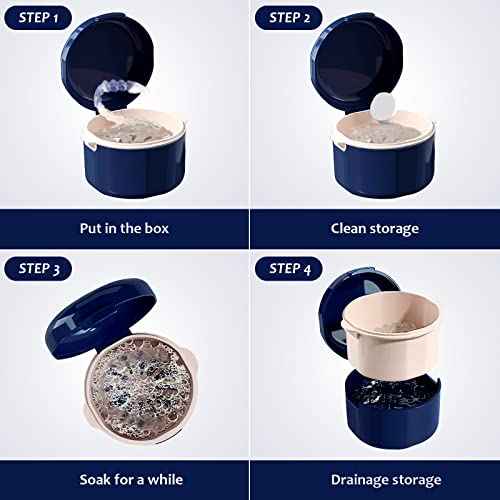 STEP 1

Put in the box

STEP 2

Clean storage

STEP 3

Soak for a while

STEP 4

Drainage storage