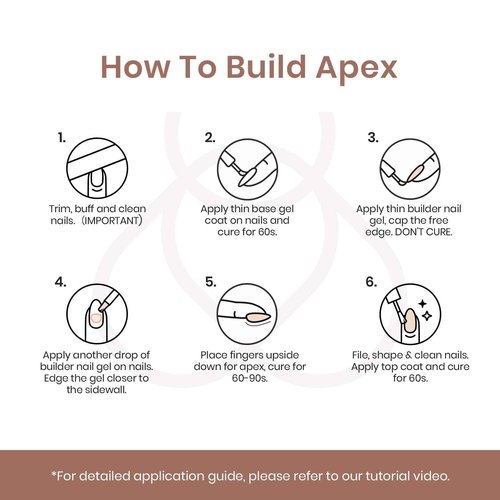 How To Build Apex

1.

Trim, buff and clean nails. (IMPORTANT)

2.

Apply thin base gel coat on nails and cure for 60s.

3.

Apply thin builder nail gel, cap the free edge. DON'T CURE.

4.

Apply another drop of builder nail gel on nails. Edge the gel closer to the sidewall.

5.

Place fingers upside down for apex, cure for 60-90s.

6.

File, shape & clean nails. Apply top coat and cure for 60s.

*For detailed application guide, please refer to our tutorial video.