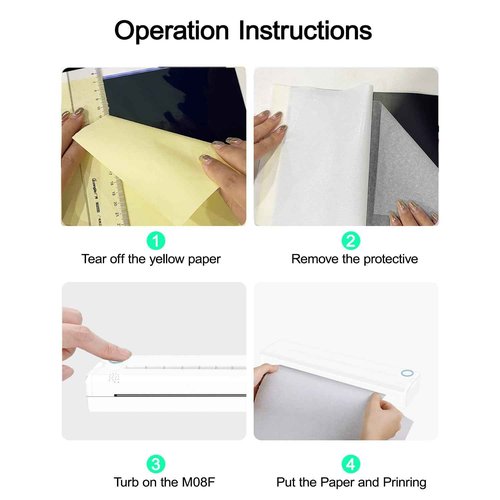 Operation Instructions

1
Tear off the yellow paper

2
Remove the protective

3
Turb on the M08F

4
Put the Paper and Prinring