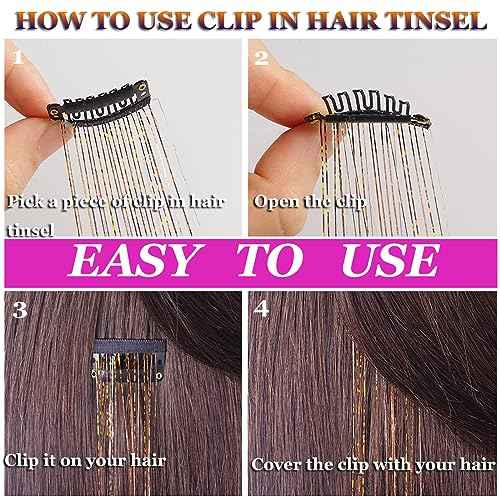 HOW TO USE CLIP IN HAIR TINSEL

1

Pick a piece of clip in hair tinsel

2

Open the clip

EASY TO USE

3

Clip it on your hair

4

Cover the clip with your hair