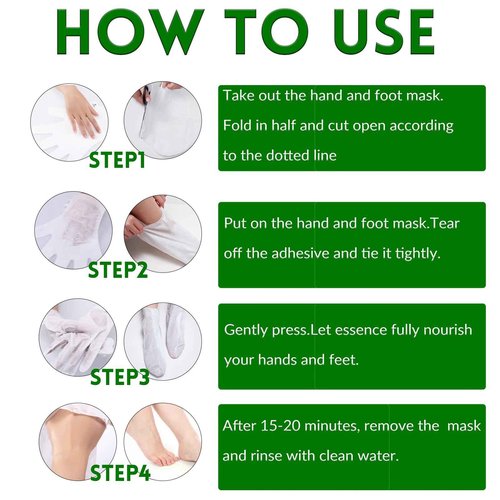 HOW TO USE

STEP1

Take out the hand and foot mask. Fold in half and cut open according to the dotted line

STEP2

Put on the hand and foot mask.Tear off the adhesive and tie it tightly.

STEP3

Gently press.Let essence fully nourish your hands and feet.

STEP4

After 15-20 minutes, remove the mask and rinse with clean water.