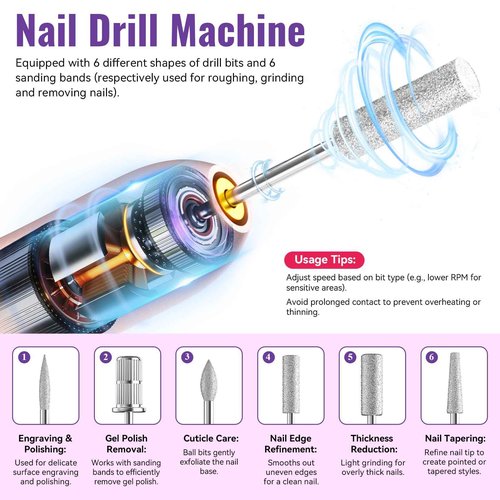 Nail Drill Machine

Equipped with 6 different shapes of drill bits and 6 sanding bands (respectively used for roughing, grinding and removing nails).

Usage Tips:

Adjust speed based on bit type (e.g., lower RPM for sensitive areas).

Avoid prolonged contact to prevent overheating or thinning.

1

Engraving & Polishing:

Used for delicate surface engraving and polishing.

2

Gel Polish Removal:

Works with sanding bands to efficiently remove gel polish.

3

Cuticle Care:

Ball bits gently exfoliate the nail base.

4

Nail Edge Refinement:

Smooths out uneven edges for a clean nail.

5

Thickness Reduction:

Light grinding for overly thick nails.

6

Nail Tapering:

Refine nail tip to create pointed or tapered styles.