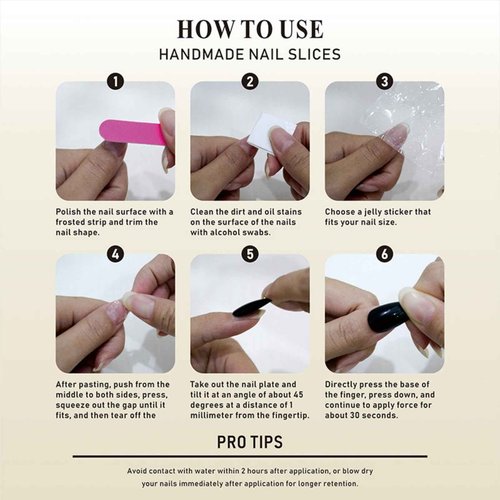 HOW TO USE
HANDMADE NAIL SLICES

1
Polish the nail surface with a frosted strip and trim the nail shape.

2
Clean the dirt and oil stains on the surface of the nails with alcohol swabs.

3
Choose a jelly sticker that fits your nail size.

4
After pasting, push from the middle to both sides, press, squeeze out the gap until it fits, and then tear off the

5
Take out the nail plate and tilt it at an angle of about 45 degrees at a distance of 1 millimeter from the fingertip.

6
Directly press the base of the finger, press down, and continue to apply force for about 30 seconds.

PRO TIPS

Avoid contact with water within 2 hours after application, or blow dry your nails immediately after application for longer retention.